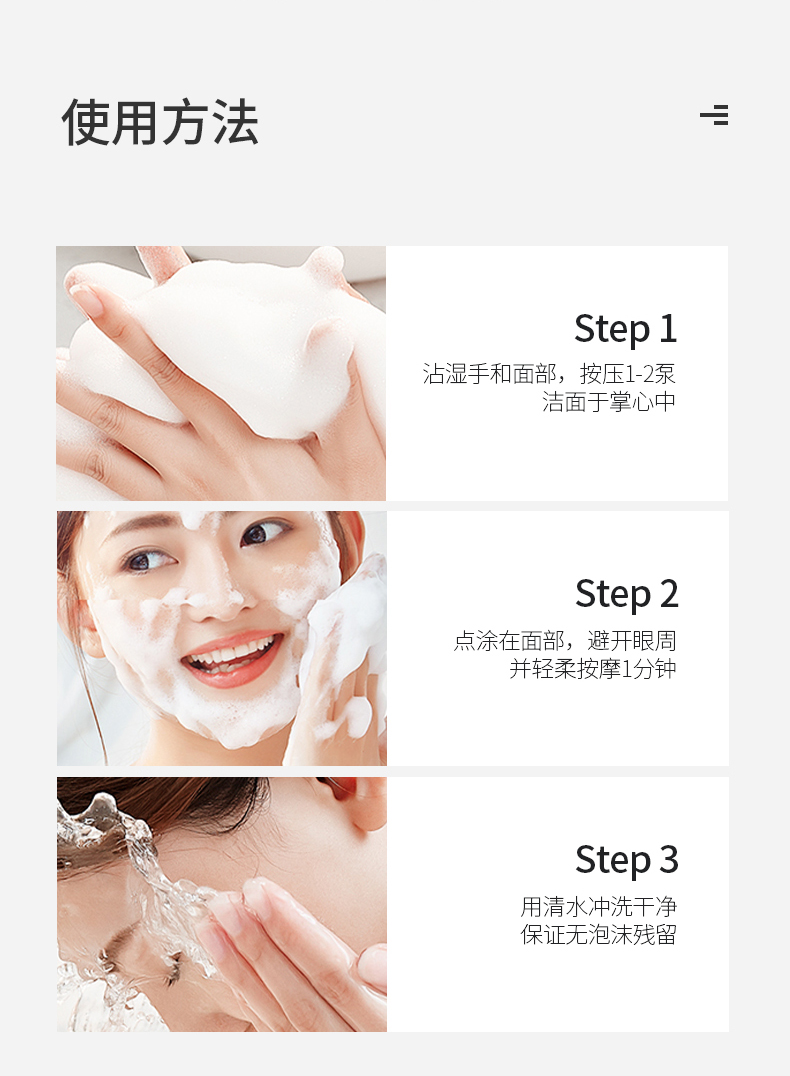 使用方法

Step 1

沾湿手和面部，按压1-2泵
洁面于掌心中

Step 2

点涂在面部，避开眼周
并轻柔按摩1分钟

Step 3

用清水冲洗干净
保证无泡沫残留